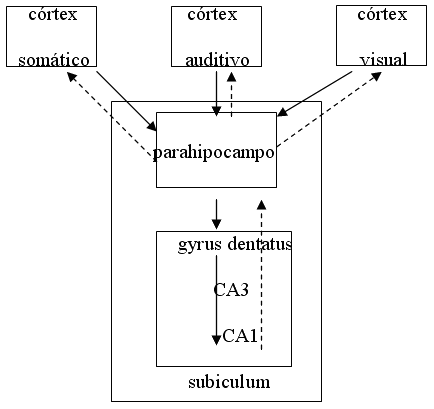 córtex
somático

córtex
auditivo

córtex
visual

parahipocampo

gyrus dentatus

CA3

CA1

subiculum